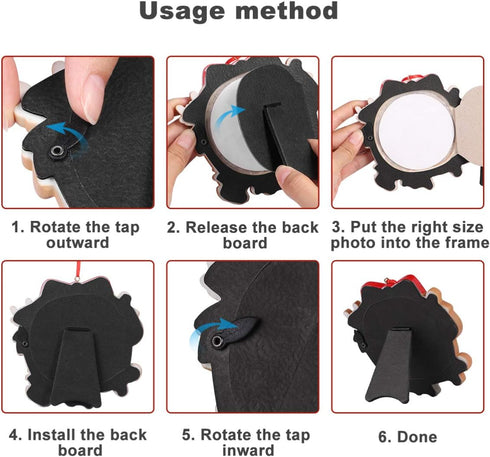 Usage method

1. Rotate the tap outward

2. Release the back board

3. Put the right size photo into the frame

4. Install the back board

5. Rotate the tap inward

6. Done