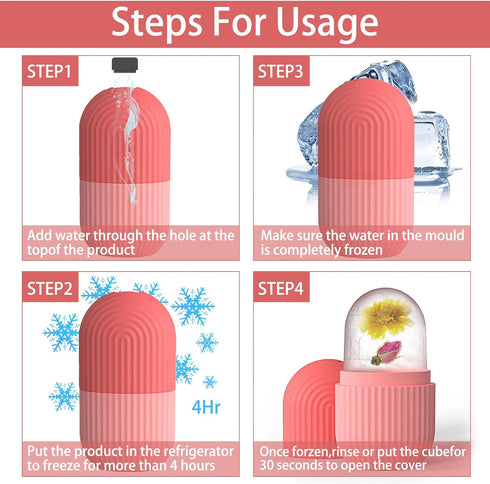 Steps For Usage

STEP1

Add water through the hole at the topof the product

STEP3

Make sure the water in the mould is completely frozen

STEP2

4Hr

Put the product in the refrigerator to freeze for more than 4 hours

STEP4

Once forzen,rinse or put the cubefor 30 seconds to open the cover