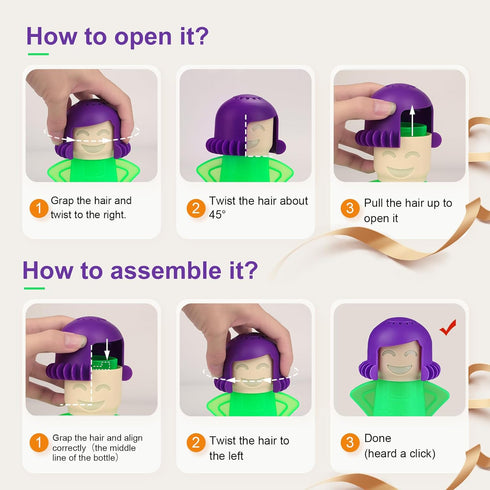 How to open it?

1 Grap the hair and twist to the right.

2 Twist the hair about 45°

3 Pull the hair up to open it

How to assemble it?

1 Grap the hair and align correctly（the middle line of the bottle）

2 Twist the hair to the left

3 Done (heard a click)