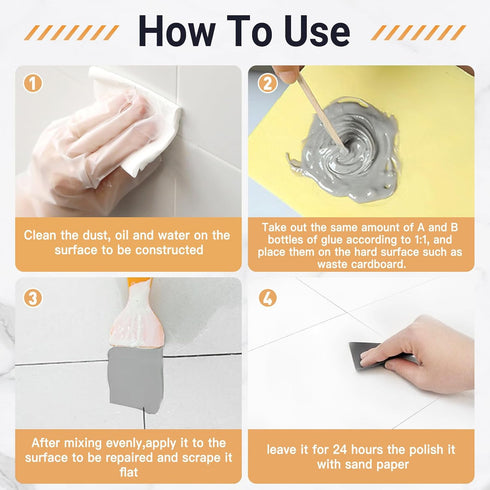 How To Use

1

Clean the dust, oil and water on the surface to be constructed

2

Take out the same amount of A and B bottles of glue according to 1:1, and place them on the hard surface such as waste cardboard.

3

After mixing evenly,apply it to the surface to be repaired and scrape it flat

4

leave it for 24 hours the polish it with sand paper