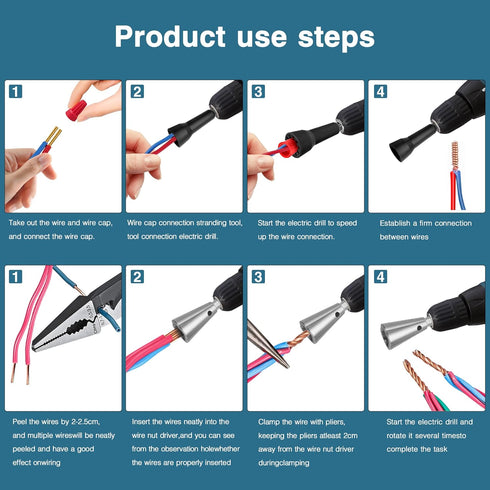 Product use steps

1

Take out the wire and wire cap, and connect the wire cap.

2

Wire cap connection stranding tool, tool connection electric drill.

3

Start the electric drill to speed up the wire connection.

4

Establish a firm connection between wires

1

Peel the wires by 2-2.5cm, and multiple wireswill be neatly peeled and have a good effect onwiring

2

Insert the wires neatly into the wire nut driver,and you can see from the observation holewhether the wires are properly inserted

3

Clamp the wire with pliers, keeping the pliers atleast 2cm away from the wire nut driver duringclamping

4

Start the electric drill and rotate it several timesto complete the task