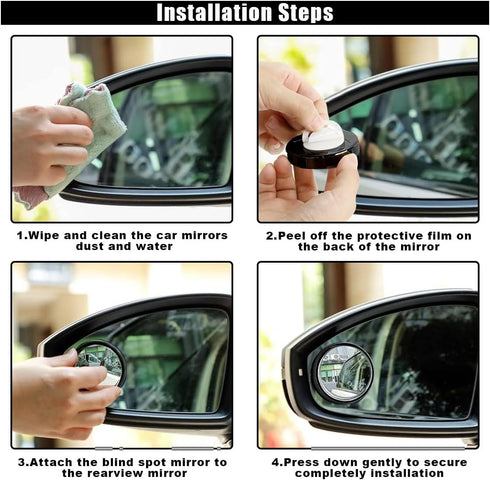 Installation Steps

1.Wipe and clean the car mirrors dust and water

2.Peel off the protective film on the back of the mirror

3.Attach the blind spot mirror to the rearview mirror

4.Press down gently to secure completely installation