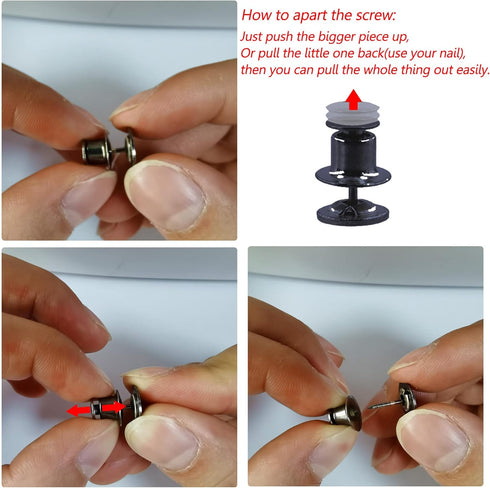 How to apart the screw:
Just push the bigger piece up,
Or pull the little one back(use your nail),
then you can pull the whole thing out easily.