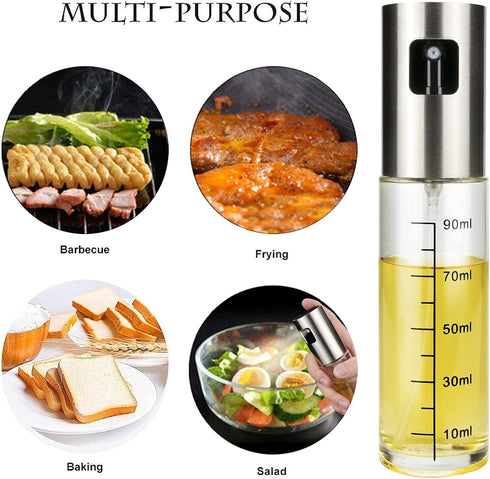 MULTI-PURPOSE

Barbecue

Frying

Baking

Salad

90ml

70ml

50ml

30ml

10ml