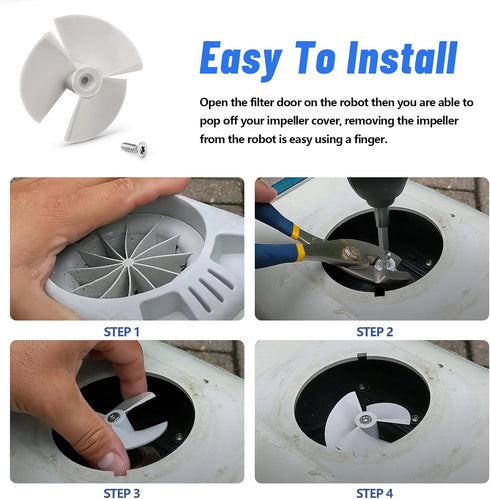 Easy To Install

Open the filter door on the robot then you are able to pop off your impeller cover, removing the impeller from the robot is easy using a finger.

STEP 1

STEP 2

STEP 3

STEP 4