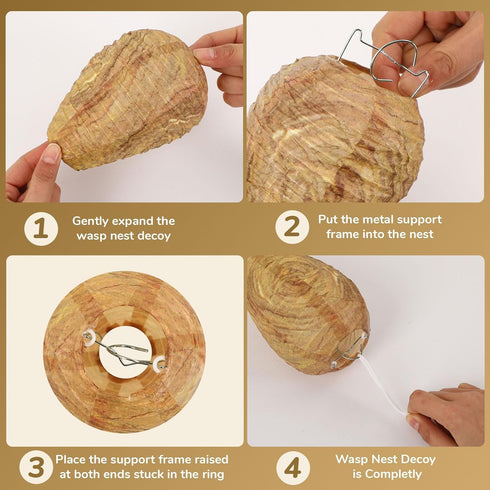 1
Gently expand the wasp nest decoy

2
Put the metal support frame into the nest

3
Place the support frame raised at both ends stuck in the ring

4
Wasp Nest Decoy is Completly