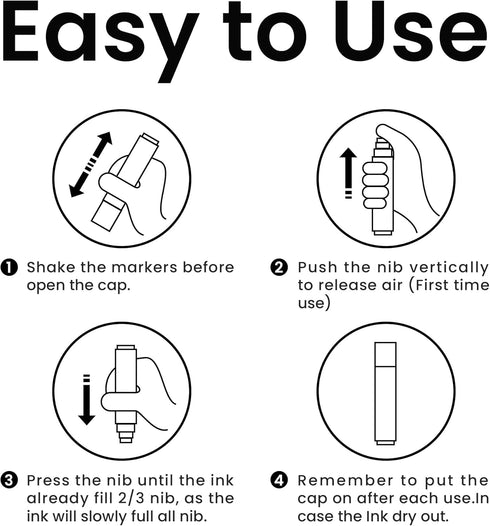 Easy to Use

❶ Shake the markers before open the cap.

❷ Push the nib vertically to release air (First time use)

❸ Press the nib until the ink already fill 2/3 nib, as the ink will slowly full all nib.

❹ Remember to put the cap on after each use.In case the Ink dry out.