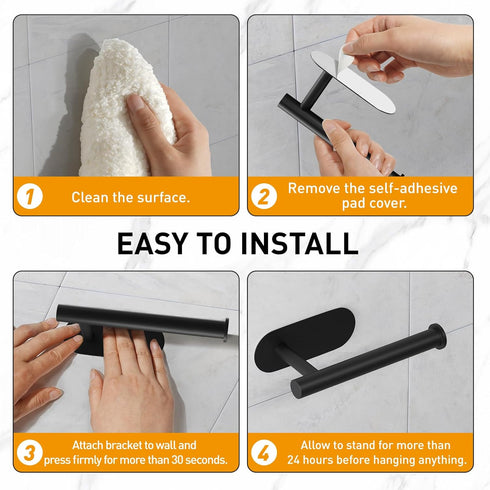 1 Clean the surface.

2 Remove the self-adhesive pad cover.

EASY TO INSTALL

3 Attach bracket to wall and press firmly for more than 30 seconds.

4 Allow to stand for more than 24 hours before hanging anything.