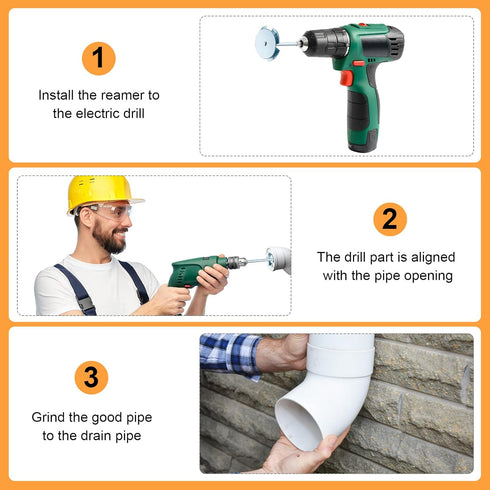 1

Install the reamer to the electric drill

2

The drill part is aligned with the pipe opening

3

Grind the good pipe to the drain pipe