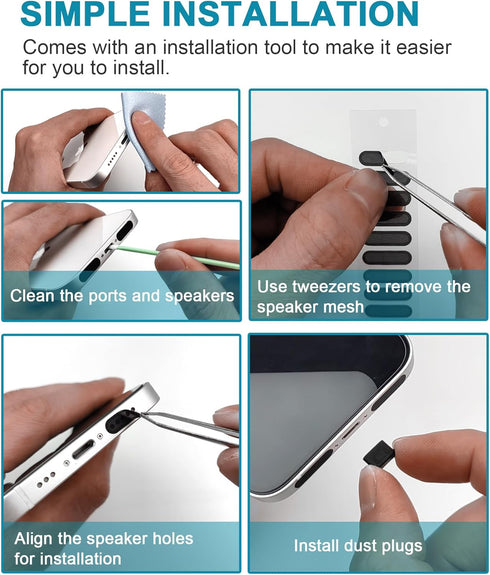 SIMPLE INSTALLATION

Comes with an installation tool to make it easier for you to install.

Clean the ports and speakers

Use tweezers to remove the speaker mesh

Align the speaker holes for installation

Install dust plugs