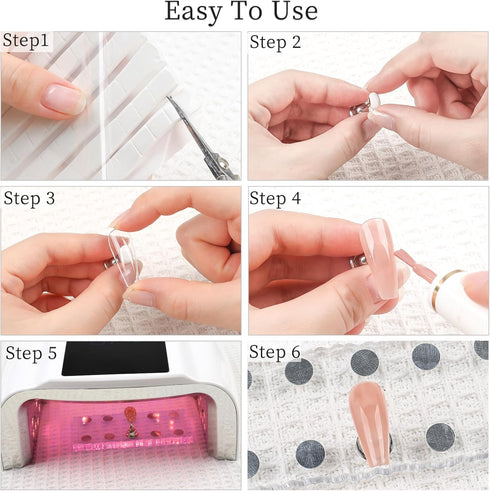 Easy To Use

Step1

Step 2

Step 3

Step 4

Step 5

Step 6