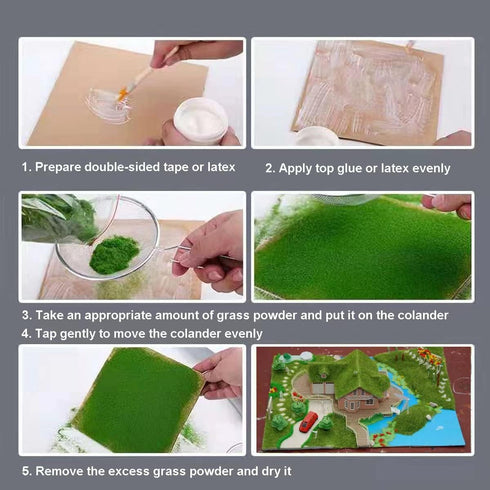 1. Prepare double-sided tape or latex

2. Apply top glue or latex evenly

3. Take an appropriate amount of grass powder and put it on the colander

4. Tap gently to move the colander evenly

5. Remove the excess grass powder and dry it