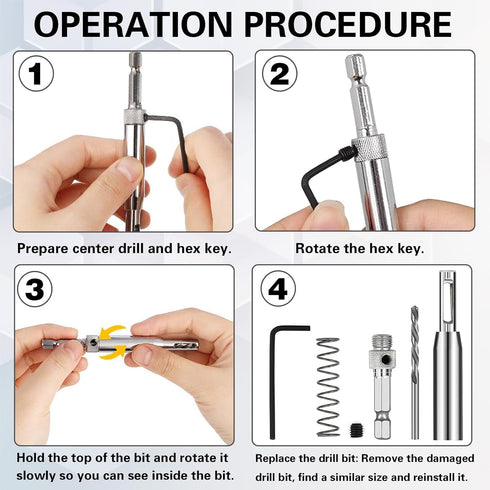 OPERATION PROCEDURE

1

Prepare center drill and hex key.

2

Rotate the hex key.

3

Hold the top of the bit and rotate it slowly so you can see inside the bit.

4

Replace the drill bit: Remove the damaged drill bit, find a similar size and reinstall it.