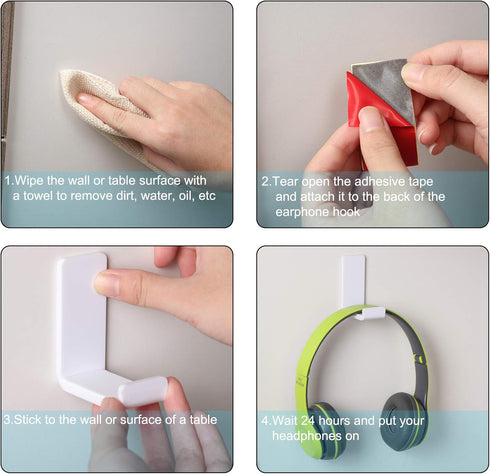 1.Wipe the wall or table surface with a towel to remove dirt, water, oil, etc

2.Tear open the adhesive tape and attach it to the back of the earphone hook

3.Stick to the wall or surface of a table

4.Wait 24 hours and put your headphones on