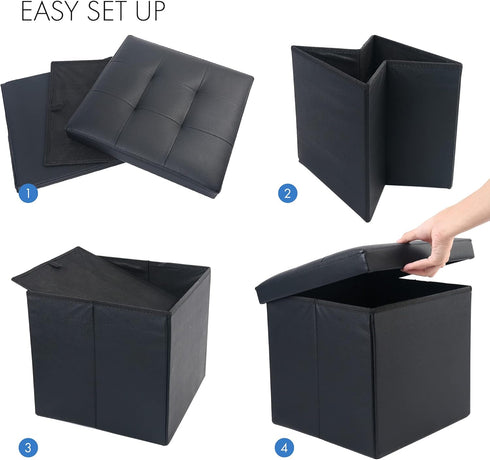 EASY SET UP

1

2

3

4