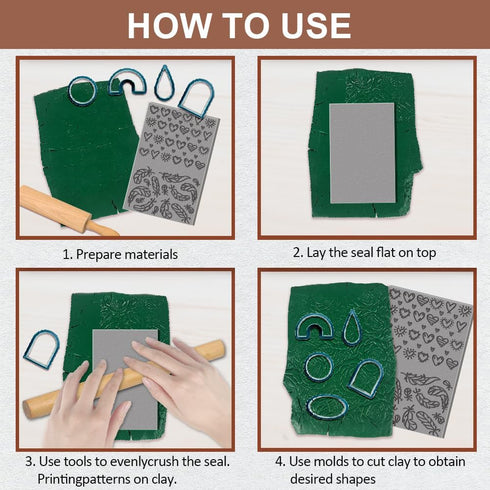 HOW TO USE

1. Prepare materials

2. Lay the seal flat on top

3. Use tools to evenlycrush the seal. Printingpatterns on clay.

4. Use molds to cut clay to obtain desired shapes