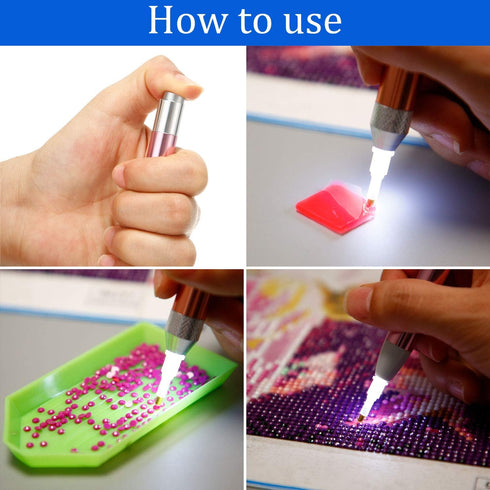 How to use