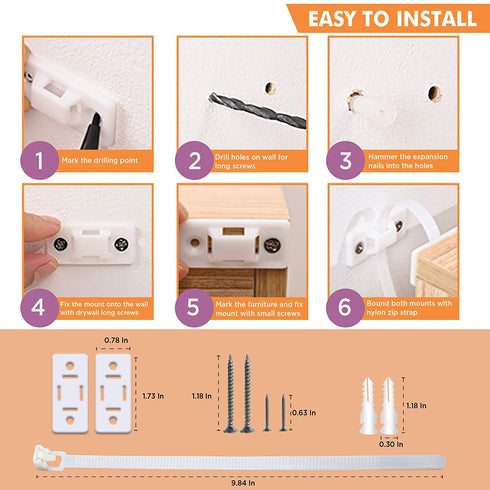 EASY TO INSTALL

1 Mark the drilling point

2 Drill holes on wall for long screws

3 Hammer the expansion nails into the holes

4 Fix the mount onto the wall with drywall long screws

5 Mark the furniture and fix mount with small screws

6 Bound both mounts with nylon zip strap

0.78 In

1.73 In

1.18 In

0.63 In

1.18 In

0.30 In

9.84 In