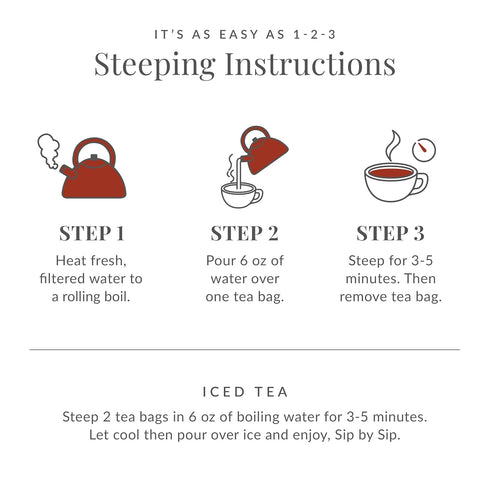 IT'S AS EASY AS 1-2-3

Steeping Instructions

STEP 1

Heat fresh, filtered water to a rolling boil.

STEP 2

Pour 6 oz of water over one tea bag.

STEP 3

Steep for 3-5 minutes. Then remove tea bag.

ICED TEA

Steep 2 tea bags in 6 oz of boiling water for 3-5 minutes. Let cool then pour over ice and enjoy, Sip by Sip.