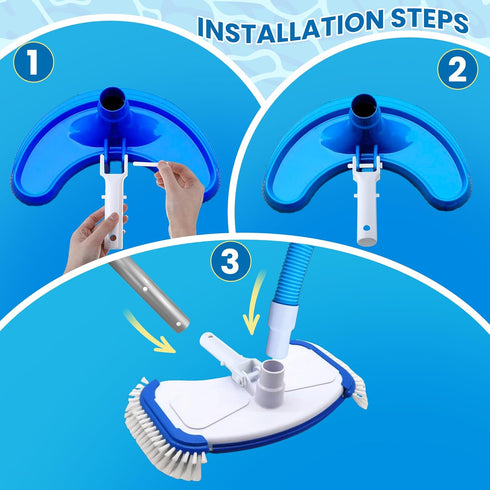 INSTALLATION STEPS

1

2

3