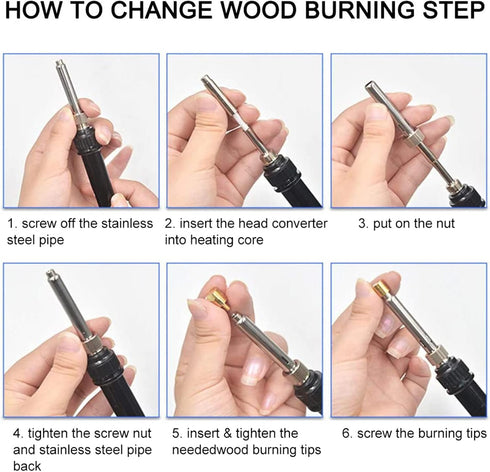 HOW TO CHANGE WOOD BURNING STEP

1. screw off the stainless steel pipe

2. insert the head converter into heating core

3. put on the nut

4. tighten the screw nut and stainless steel pipe back

5. insert & tighten the neededwood burning tips

6. screw the burning tips