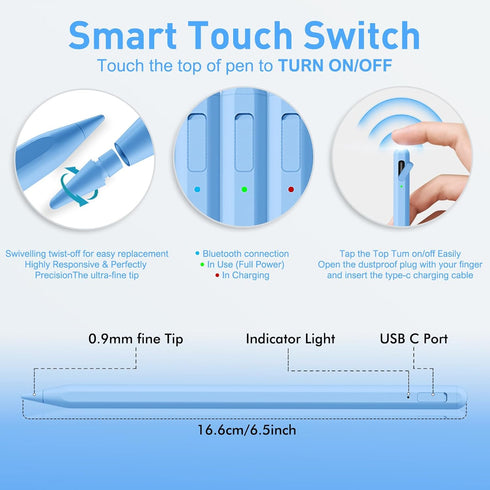 Smart Touch Switch

Touch the top of pen to TURN ON/OFF

Swivelling twist-off for easy replacement
Highly Responsive & Perfectly
PrecisionThe ultra-fine tip

• Bluetooth connection
• In Use (Full Power)
• In Charging

Tap the Top Turn on/off Easily
Open the dustproof plug with your finger
and insert the type-c charging cable

0.9mm fine Tip

Indicator Light

USB C Port

16.6cm/6.5inch