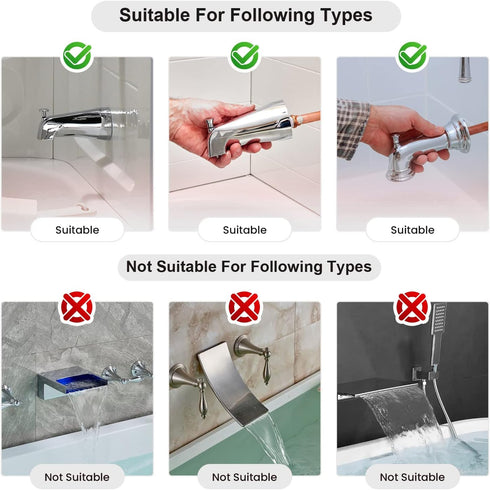 Suitable For Following Types

Suitable

Suitable

Suitable

Not Suitable For Following Types

Not Suitable

Not Suitable

Not Suitable