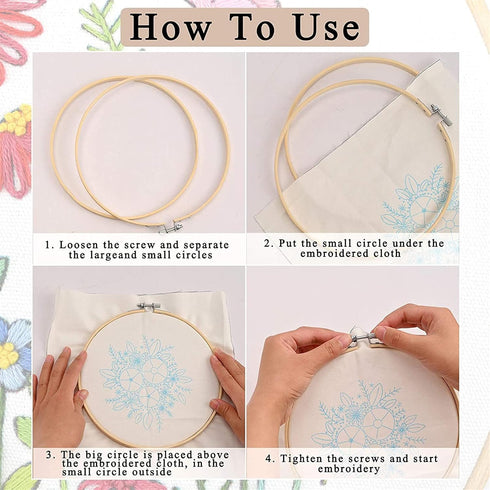 How To Use

1. Loosen the screw and separate the largeand small circles

2. Put the small circle under the embroidered cloth

3. The big circle is placed above the embroidered cloth, in the small circle outside

4. Tighten the screws and start embroidery