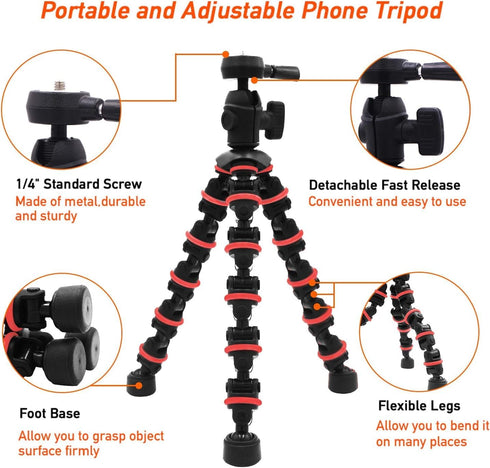 Portable and Adjustable Phone Tripod

1/4" Standard Screw
Made of metal,durable and sturdy

Detachable Fast Release
Convenient and easy to use

Foot Base
Allow you to grasp object surface firmly

Flexible Legs
Allow you to bend it on many places