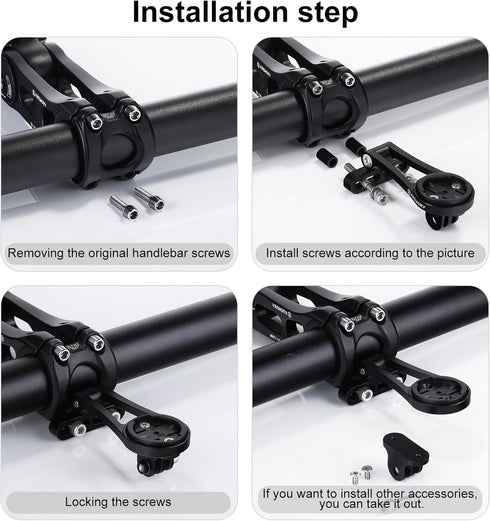 Installation step

Removing the original handlebar screws

Install screws according to the picture

Locking the screws

If you want to install other accessories, you can take it out.