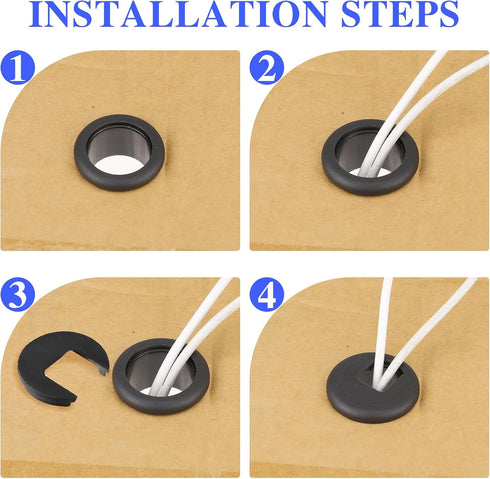 INSTALLATION STEPS

1

2

3

4