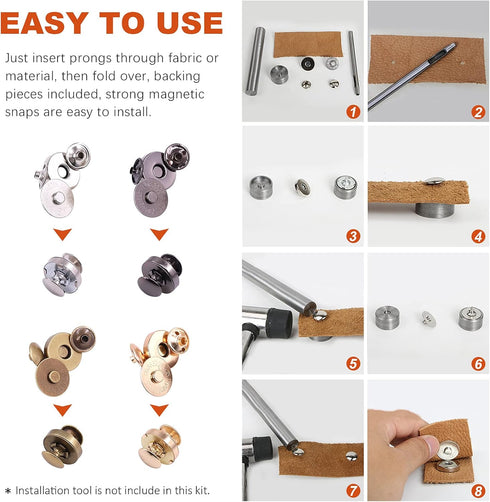 EASY TO USE

Just insert prongs through fabric or material, then fold over, backing pieces included, strong magnetic snaps are easy to install.

* Installation tool is not include in this kit.

1

2

3

4

5

6

7

8