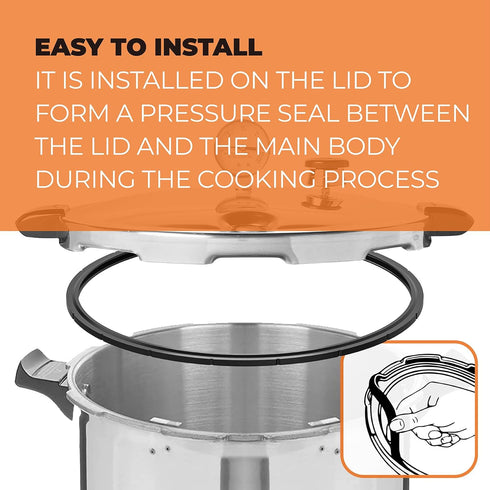 EASY TO INSTALL
IT IS INSTALLED ON THE LID TO FORM A PRESSURE SEAL BETWEEN THE LID AND THE MAIN BODY DURING THE COOKING PROCESS