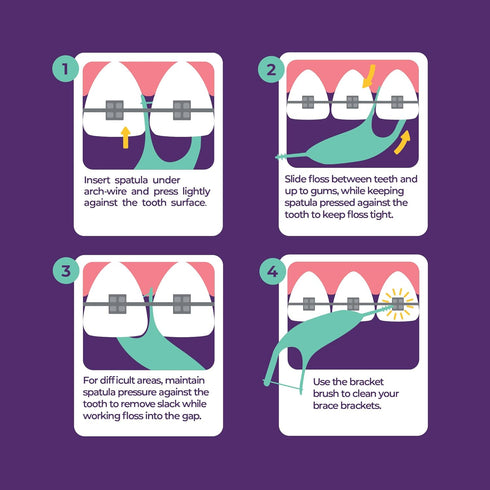 1

Insert spatula under arch-wire and press lightly against the tooth surface.

2

Slide floss between teeth and up to gums, while keeping spatula pressed against the tooth to keep floss tight.

3

For difficult areas, maintain spatula pressure against the tooth to remove slack while working floss into the gap.

4

Use the bracket brush to clean your brace brackets.