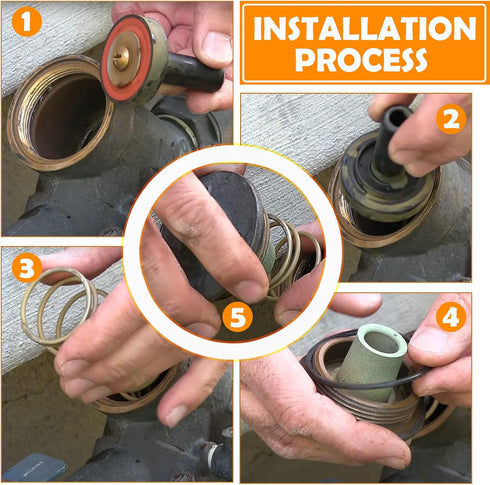 1

INSTALLATION PROCESS

2

3

5

4