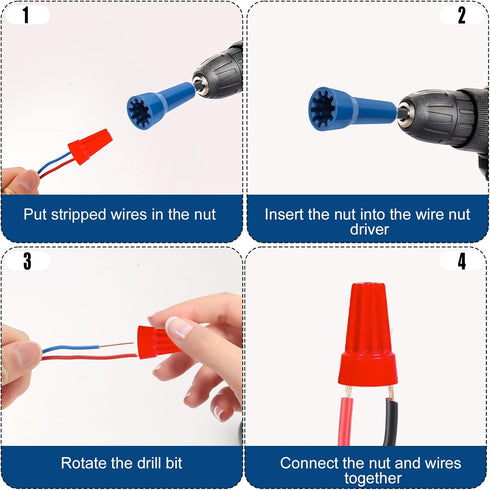 1

Put stripped wires in the nut

2

Insert the nut into the wire nut driver

3

Rotate the drill bit

4

Connect the nut and wires together