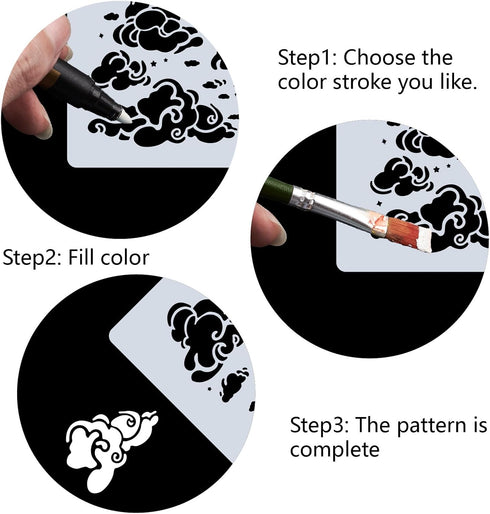 Step1: Choose the color stroke you like.

Step2: Fill color

Step3: The pattern is complete