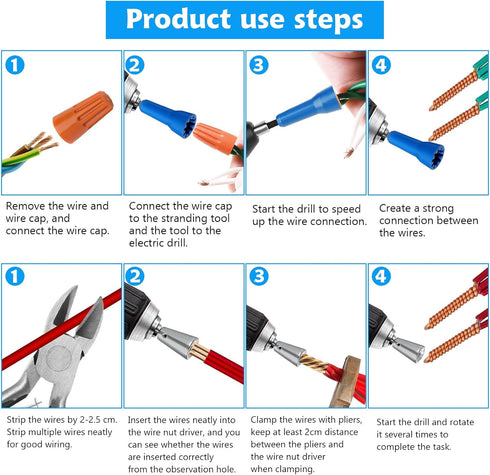 Product use steps

1

Remove the wire and wire cap, and connect the wire cap.

2

Connect the wire cap to the stranding tool and the tool to the electric drill.

3

Start the drill to speed up the wire connection.

4

Create a strong connection between the wires.

1

Strip the wires by 2-2.5 cm. Strip multiple wires neatly for good wiring.

2

Insert the wires neatly into the wire nut driver, and you can see whether the wires are inserted correctly from the observation hole.

3

Clamp the wires with pliers, keep at least 2cm distance between the pliers and the wire nut driver when clamping.

4

Start the drill and rotate it several times to complete the task.