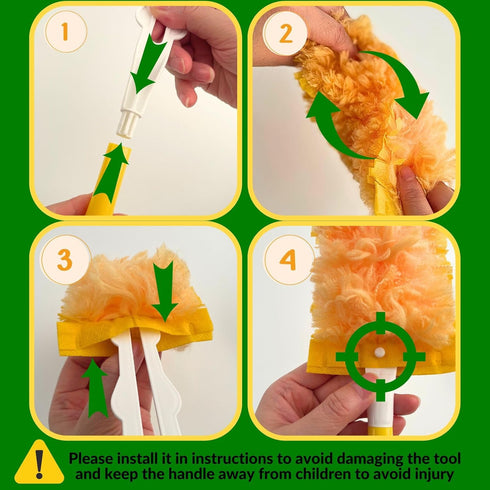 1

2

3

4

!

Please install it in instructions to avoid damaging the tool and keep the handle away from children to avoid injury