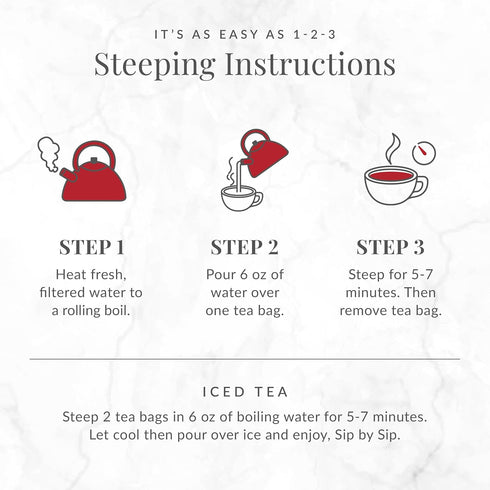 IT'S AS EASY AS 1-2-3
Steeping Instructions

STEP 1
Heat fresh, filtered water to a rolling boil.

STEP 2
Pour 6 oz of water over one tea bag.

STEP 3
Steep for 5-7 minutes. Then remove tea bag.

ICED TEA
Steep 2 tea bags in 6 oz of boiling water for 5-7 minutes. Let cool then pour over ice and enjoy, Sip by Sip.