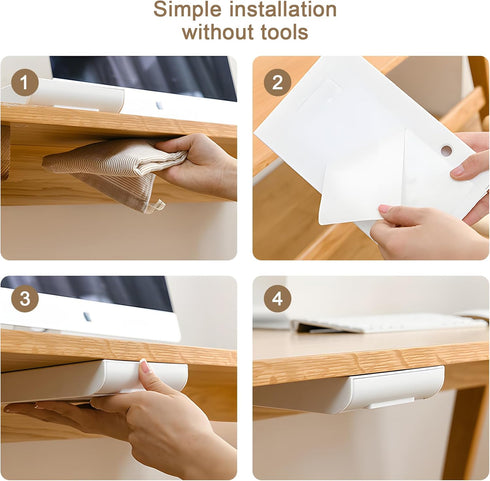 Simple installation without tools

1

2

3

4