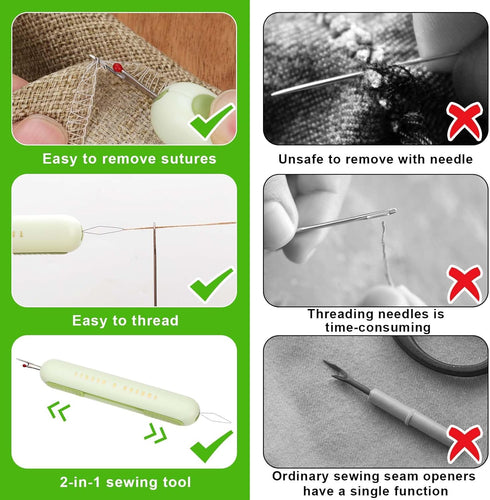 Easy to remove sutures

Easy to thread

2-in-1 sewing tool

Unsafe to remove with needle

Threading needles is time-consuming

Ordinary sewing seam openers have a single function