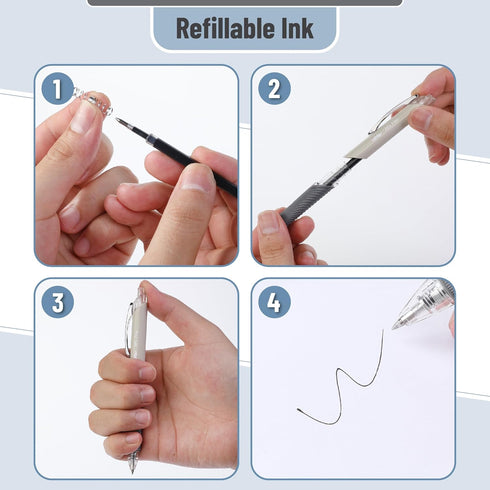 Refillable Ink

1

2

3

4