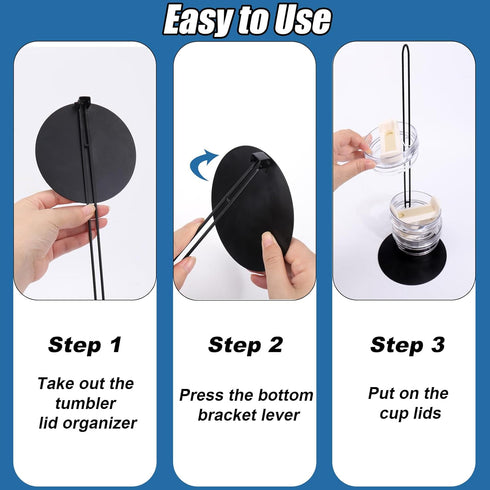 Easy to Use

Step 1

Take out the tumbler lid organizer

Step 2

Press the bottom bracket lever

Step 3

Put on the cup lids