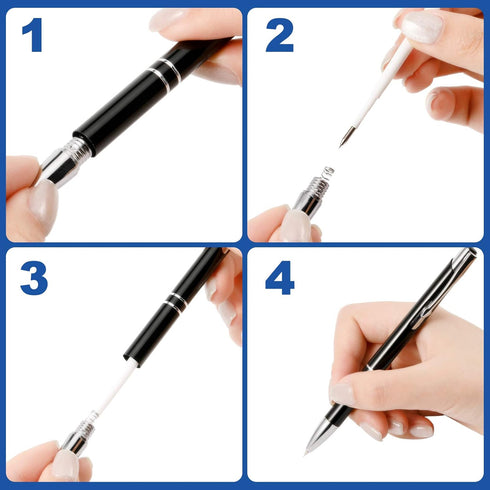 1

2

3

4