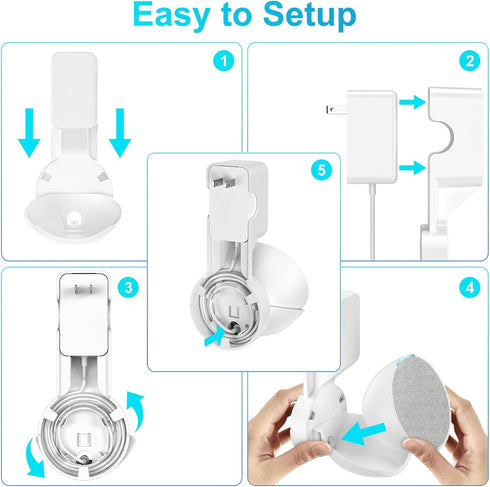 Easy to Setup

1

2

5

3

4