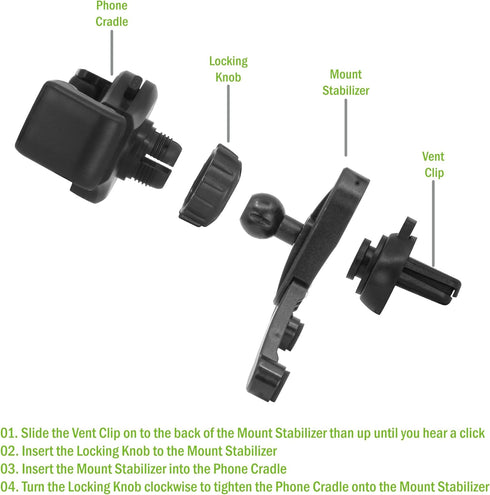 Phone Cradle

Locking Knob

Mount Stabilizer

Vent Clip

01. Slide the Vent Clip on to the back of the Mount Stabilizer than up until you hear a click
02. Insert the Locking Knob to the Mount Stabilizer
03. Insert the Mount Stabilizer into the Phone Cradle
04. Turn the Locking Knob clockwise to tighten the Phone Cradle onto the Mount Stabilizer