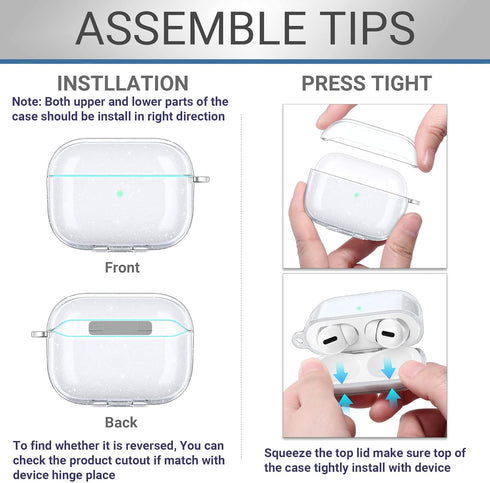 ASSEMBLE TIPS

INSTLLATION

Note: Both upper and lower parts of the case should be install in right direction

Front

Back

To find whether it is reversed, You can check the product cutout if match with device hinge place

PRESS TIGHT

Squeeze the top lid make sure top of the case tightly install with device