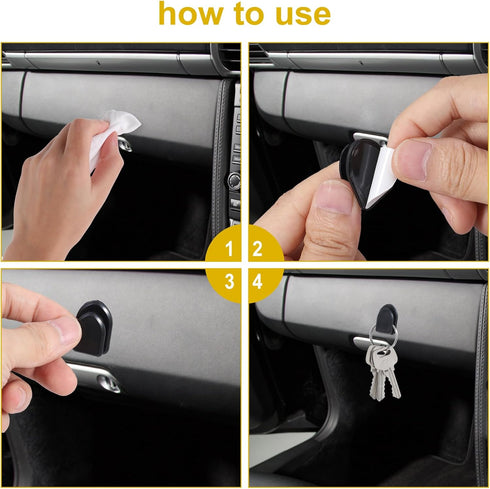 how to use

1 2

3 4