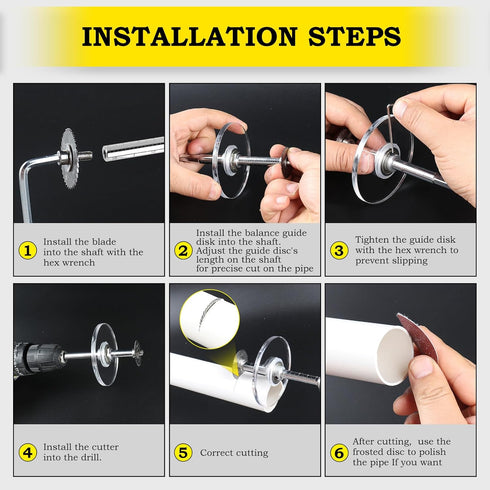 INSTALLATION STEPS

1 Install the blade into the shaft with the hex wrench

2 Install the balance guide disk into the shaft. Adjust the guide disc's length on the shaft for precise cut on the pipe

3 Tighten the guide disk with the hex wrench to prevent slipping

4 Install the cutter into the drill.

5 Correct cutting

6 After cutting, use the frosted disc to polish the pipe If you want